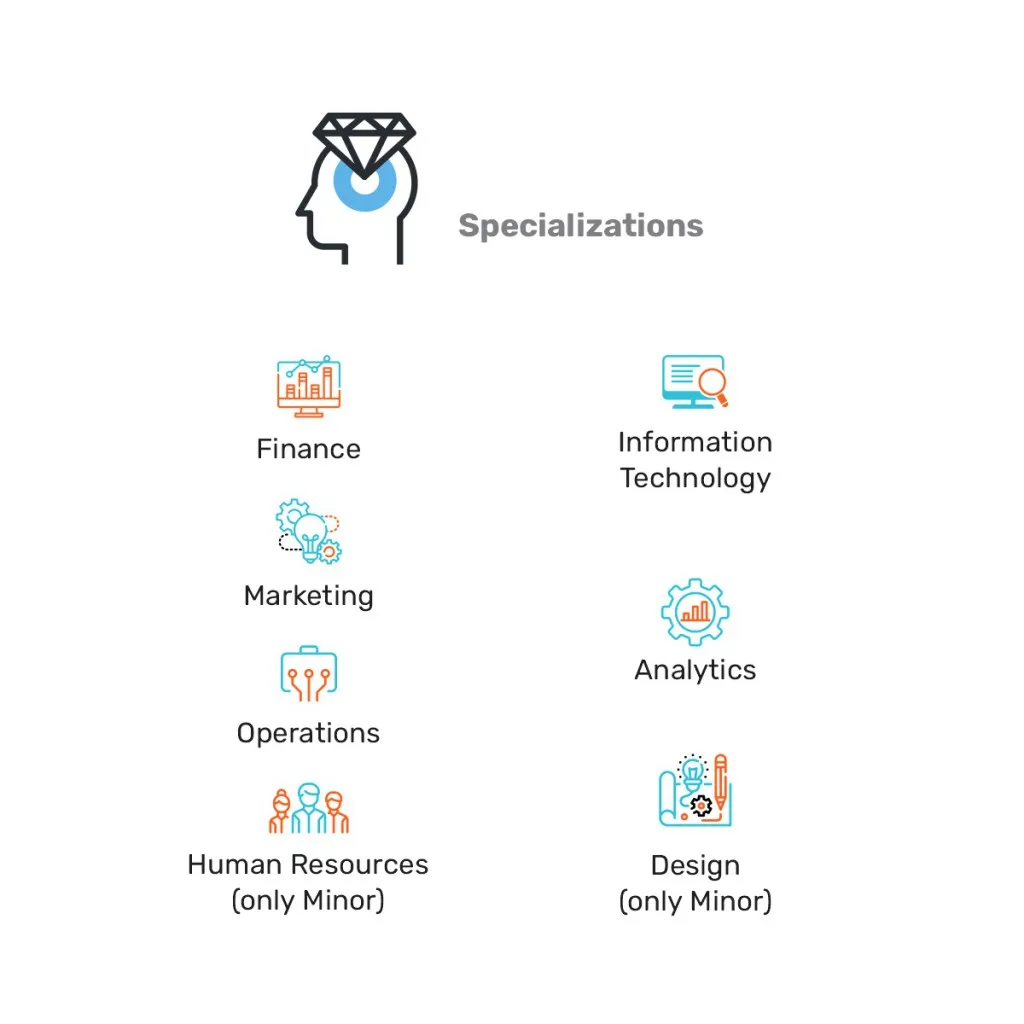 Specializations

Finance

Marketing

Operations

Human Resources (only Minor)

Information Technology

Analytics

Design (only Minor)